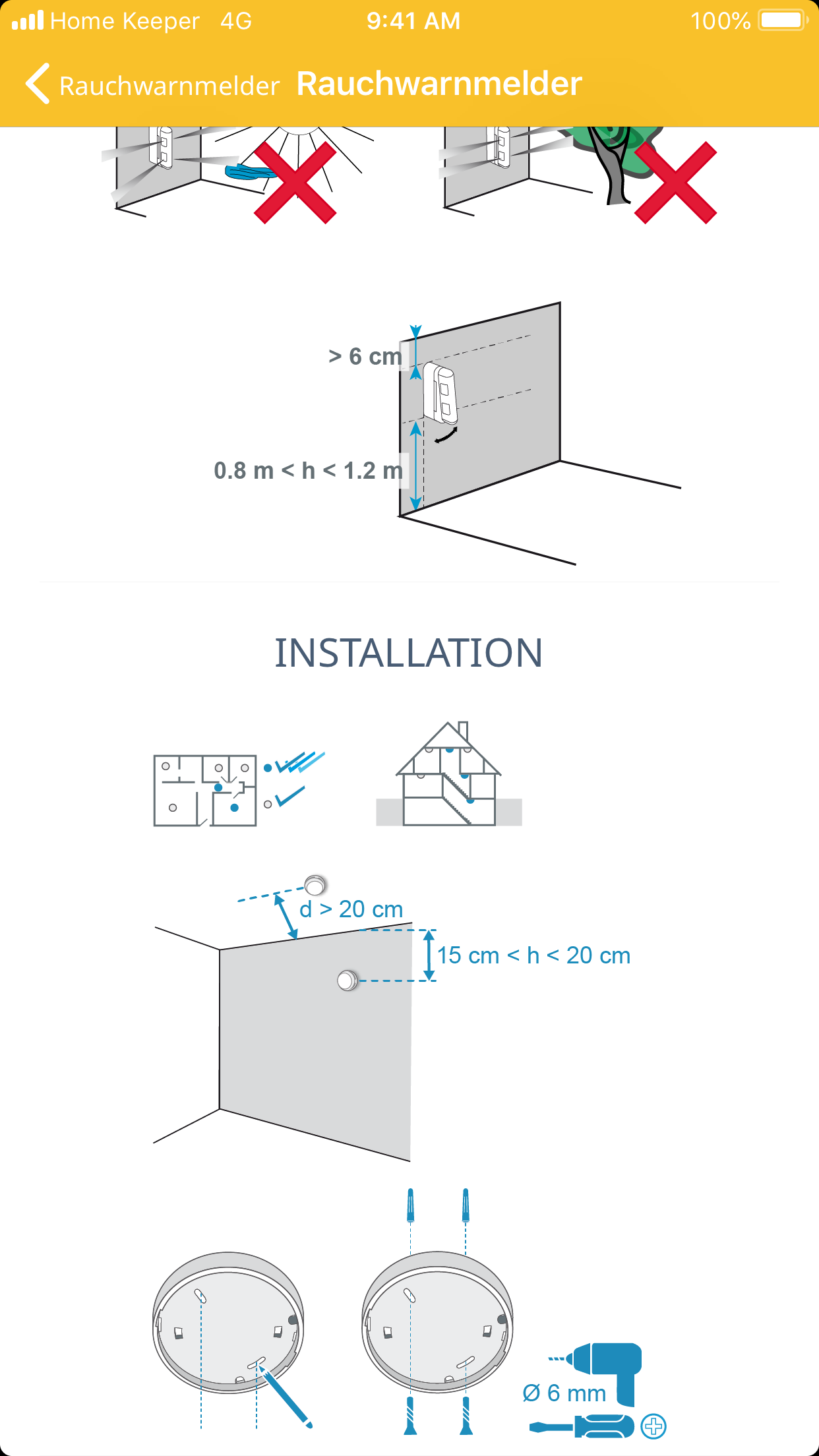 Home Keeper 4G 9:41 AM 100%

Rauchwarnmelder Rauchwarnmelder

> 6 cm

0.8 m < h < 1.2 m

INSTALLATION

d > 20 cm

15 cm < h < 20 cm

Ø 6 mm